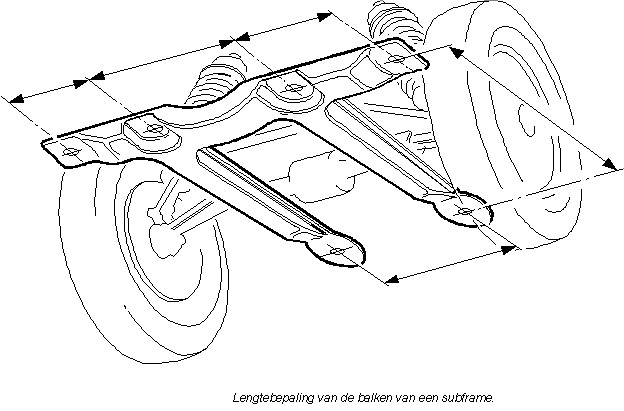 Lengtebepaling van de balken van een subframe.